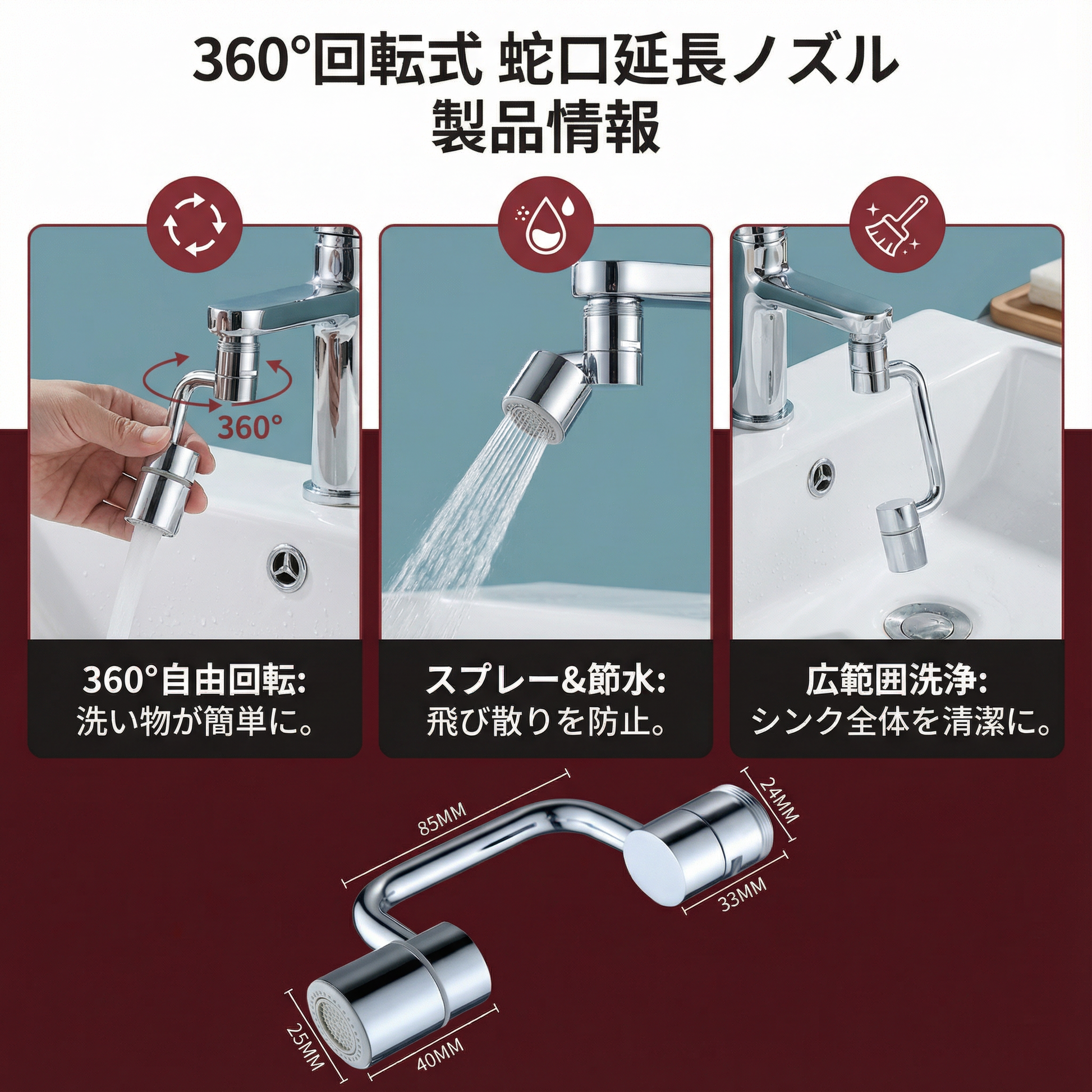 360°回転式 蛇口延長ノズル
製品情報

360°

360°自由回転:
洗い物が簡単に。

スプレー&節水:
飛び散りを防止。

広範囲洗浄:
シンク全体を清潔に。

85MM
24MM
33MM
25MM
40MM