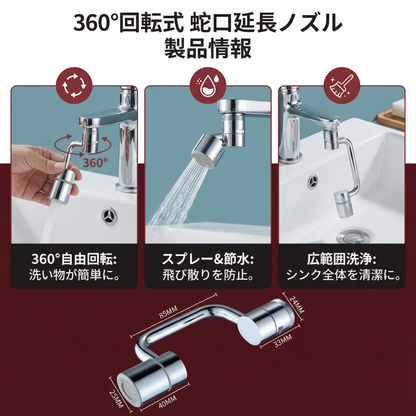 360°回転式 蛇口延長ノズル
製品情報

360°

360°自由回転:
洗い物が簡単に。

スプレー&節水:
飛び散りを防止。

広範囲洗浄:
シンク全体を清潔に。

85MM
24MM
33MM
25MM
40MM