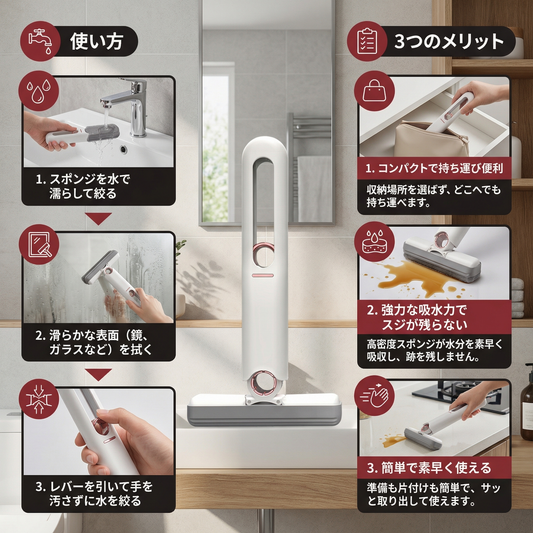 使い方

1. スポンジを水で濡らして絞る

2. 滑らかな表面（鏡、ガラスなど）を拭く

3. レバーを引いて手を汚さずに水を絞る

3つのメリット

1. コンパクトで持ち運び便利

収納場所を選ばず、どこへでも持ち運べます。

2. 強力な吸水力でスジが残らない

高密度スポンジが水分を素早く吸収し、跡を残しません。

3. 簡単で素早く使える

準備も片付けも簡単で、サッと取り出して使えます。