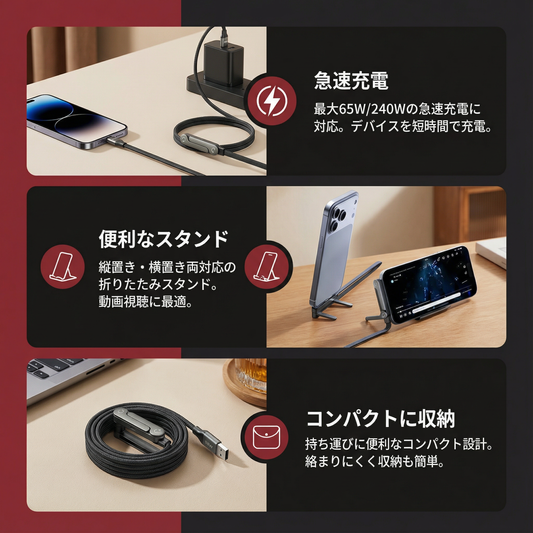 急速充電

最大65W/240Wの急速充電に対応。デバイスを短時間で充電。

便利なスタンド

縦置き・横置き両対応の折りたたみスタンド。動画視聴に最適。

コンパクトに収納

持ち運びに便利なコンパクト設計。絡まりにくく収納も簡単。