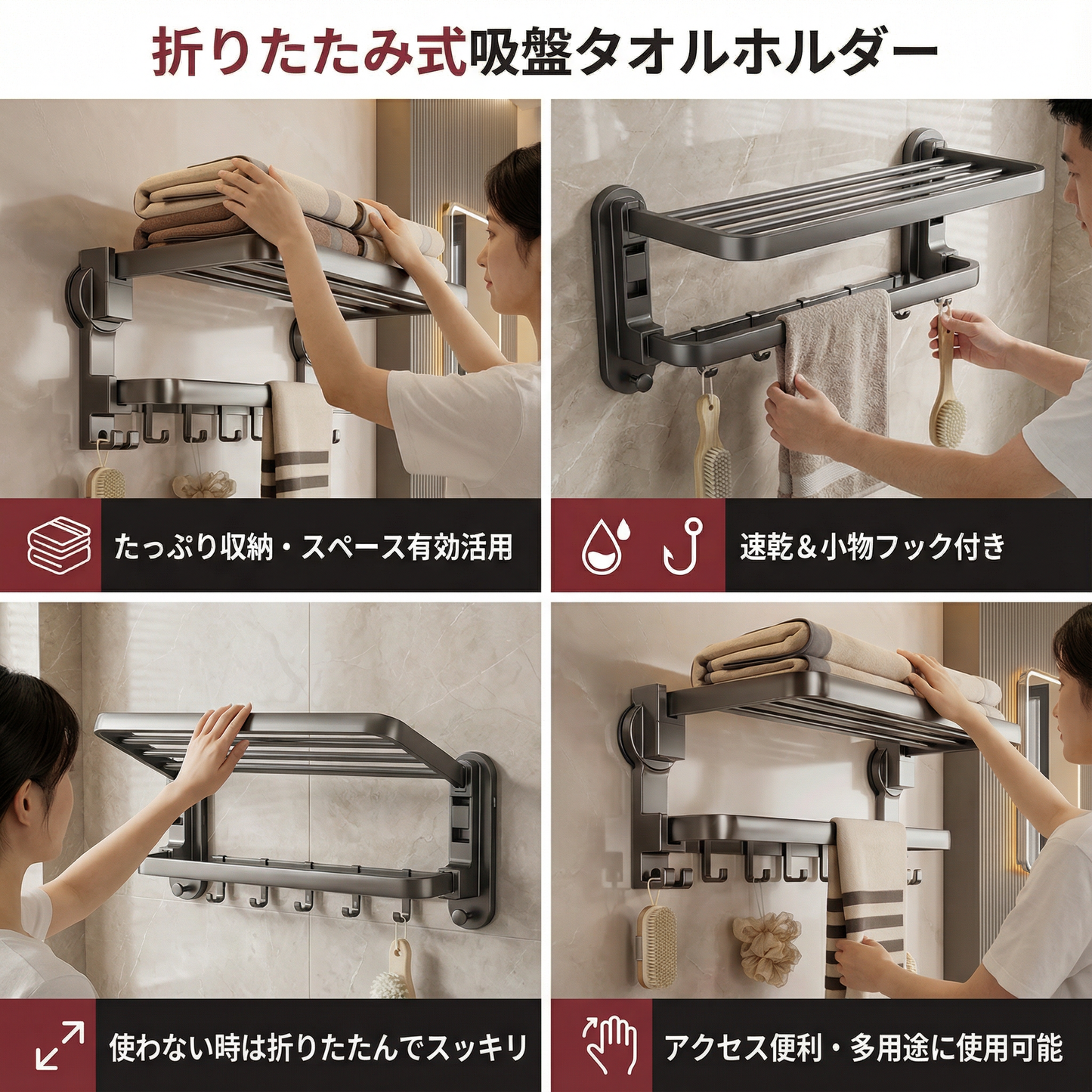 折りたたみ式吸盤タオルホルダー

たっぷり収納・スペース有効活用

速乾＆小物フック付き

使わない時は折りたたんでスッキリ

アクセス便利・多用途に使用可能