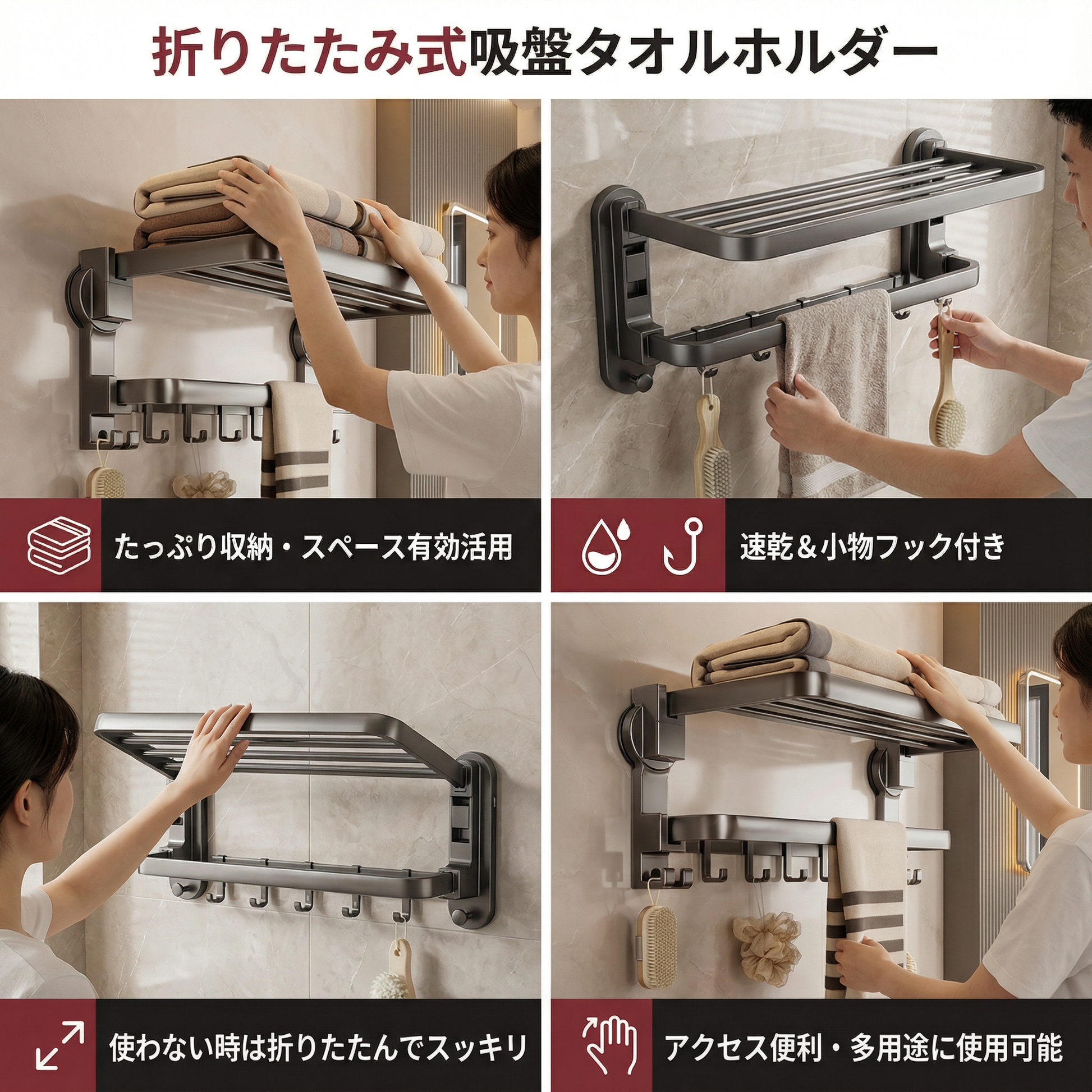 折りたたみ式吸盤タオルホルダー

たっぷり収納・スペース有効活用

速乾＆小物フック付き

使わない時は折りたたんでスッキリ

アクセス便利・多用途に使用可能