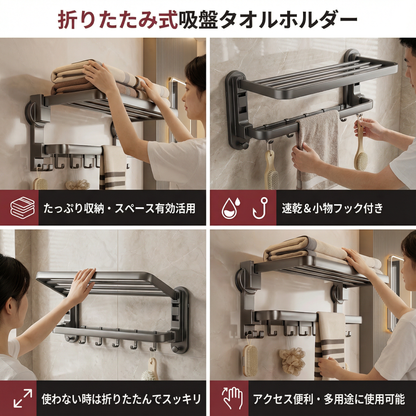 折りたたみ式吸盤タオルホルダー

たっぷり収納・スペース有効活用

速乾＆小物フック付き

使わない時は折りたたんでスッキリ

アクセス便利・多用途に使用可能