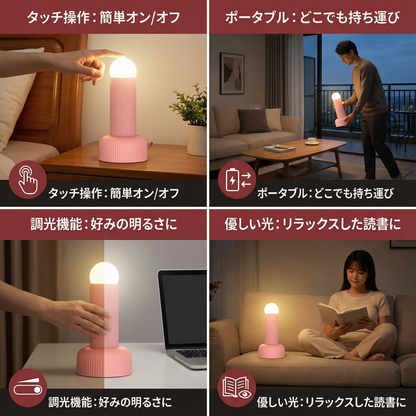 タッチ操作：簡単オン/オフ

タッチ操作：簡単オン/オフ

ポータブル：どこでも持ち運び

ポータブル：どこでも持ち運び

調光機能：好みの明るさに

調光機能：好みの明るさに

優しい光：リラックスした読書に

優しい光：リラックスした読書に