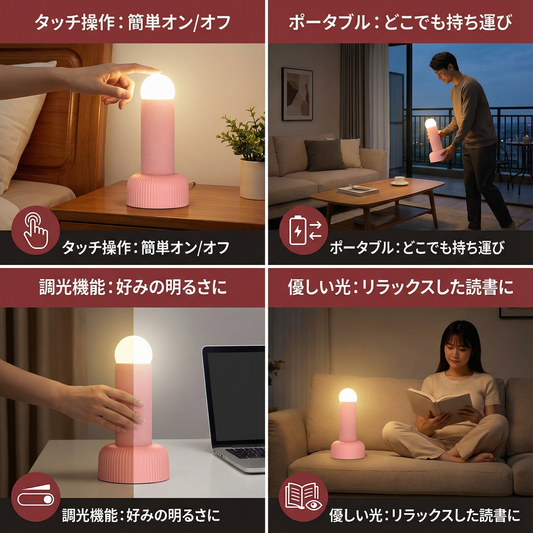 タッチ操作：簡単オン/オフ

タッチ操作：簡単オン/オフ

ポータブル：どこでも持ち運び

ポータブル：どこでも持ち運び

調光機能：好みの明るさに

調光機能：好みの明るさに

優しい光：リラックスした読書に

優しい光：リラックスした読書に