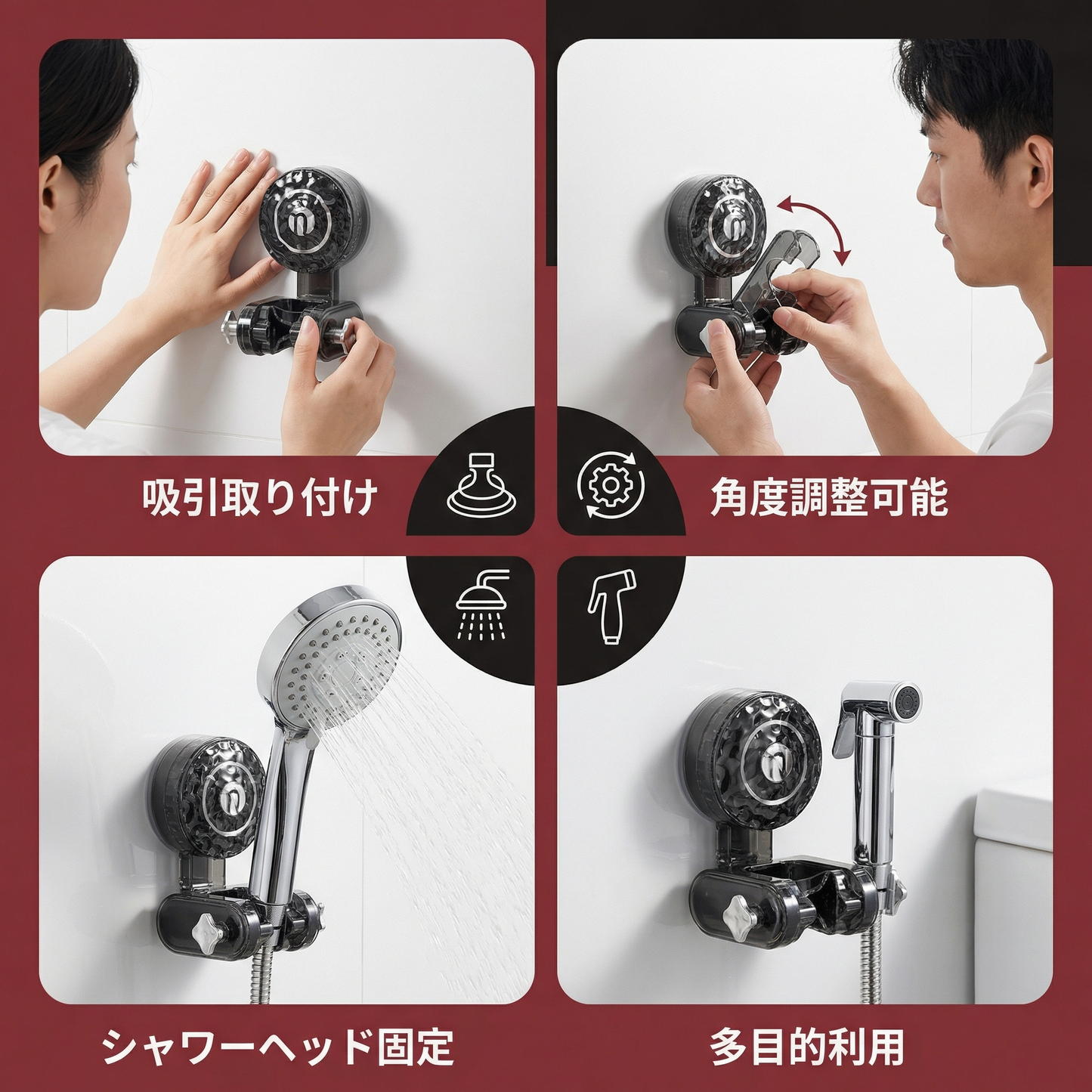 吸引取り付け

角度調整可能

シャワーヘッド固定

多目的利用