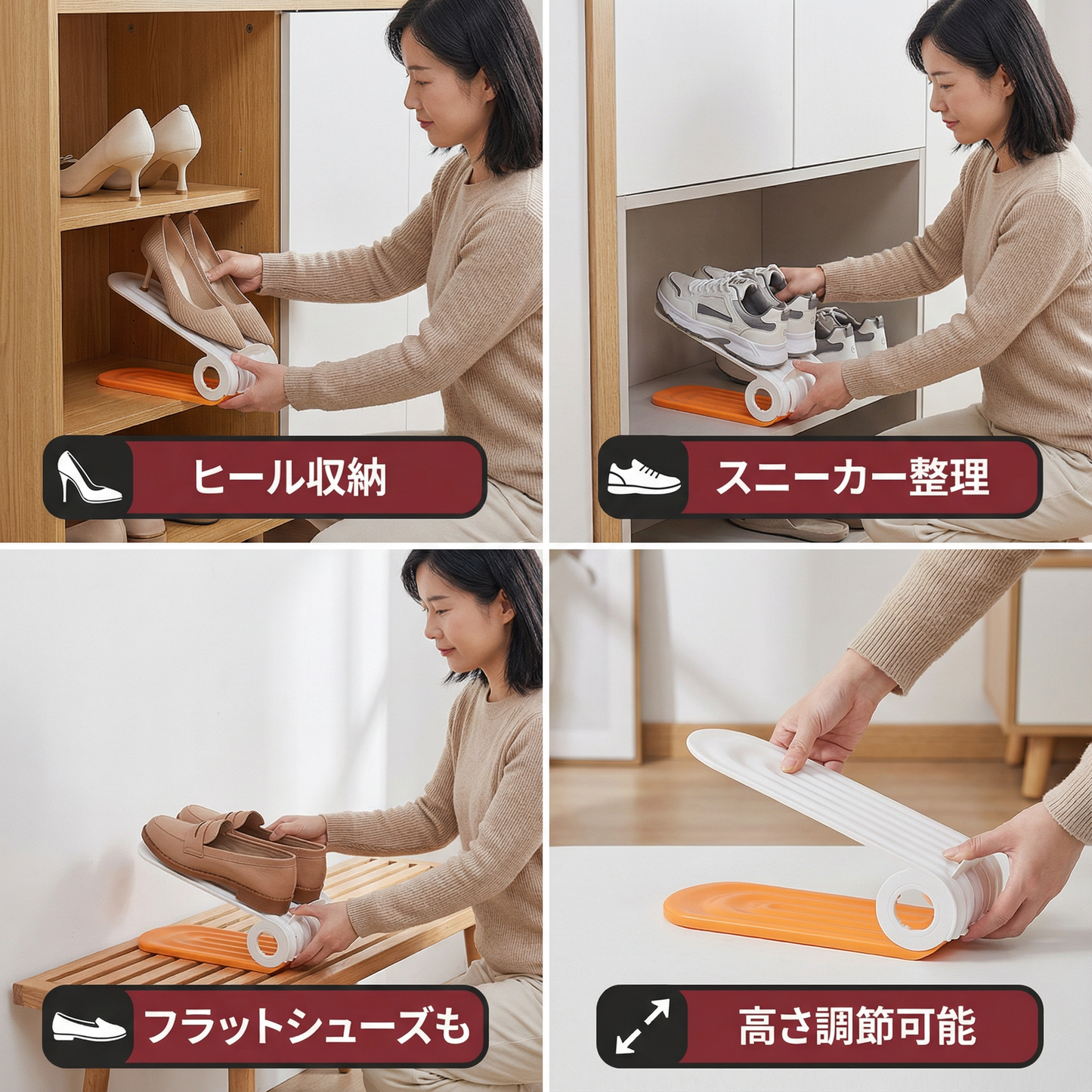 ヒール収納

スニーカー整理

フラットシューズも

高さ調節可能