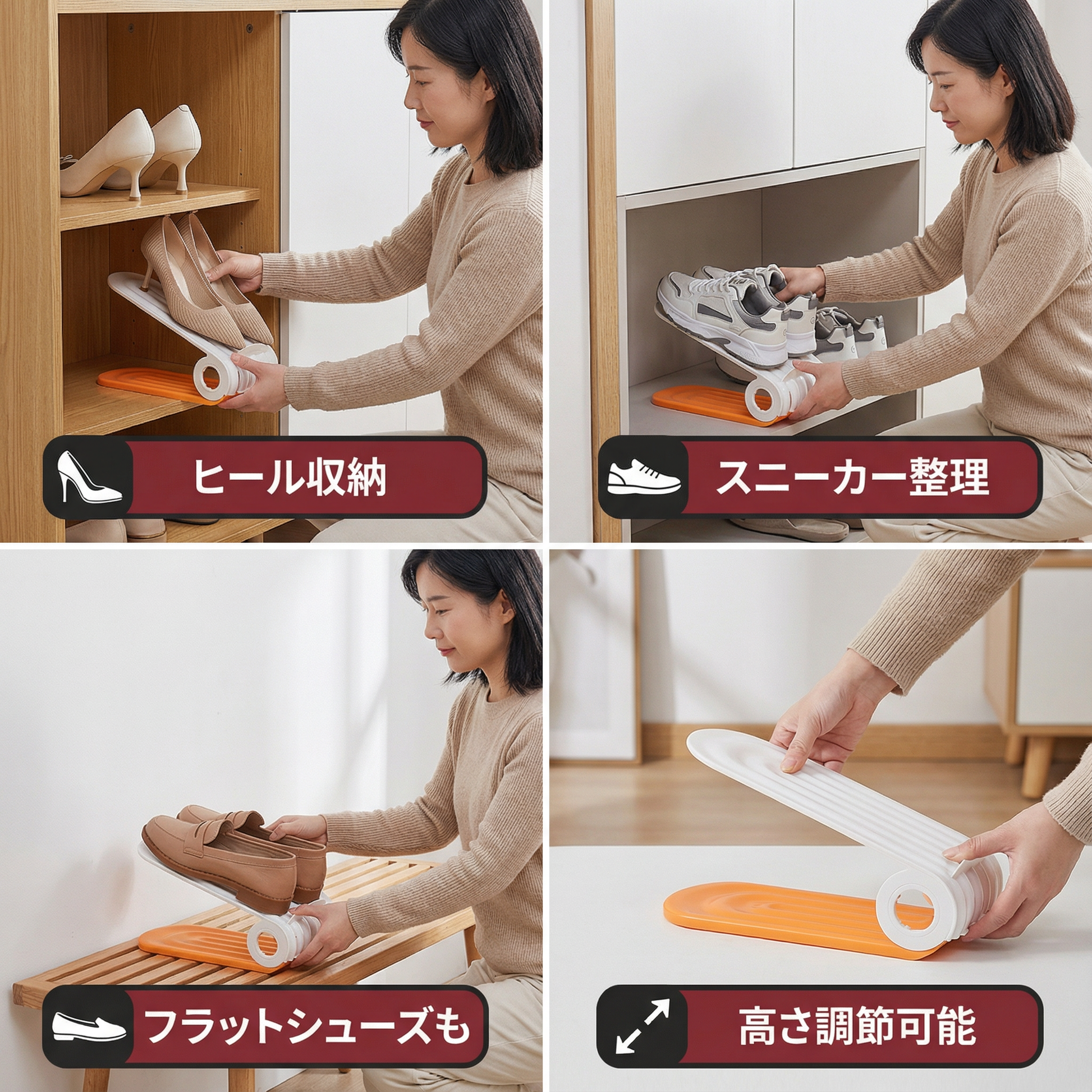 ヒール収納

スニーカー整理

フラットシューズも

高さ調節可能