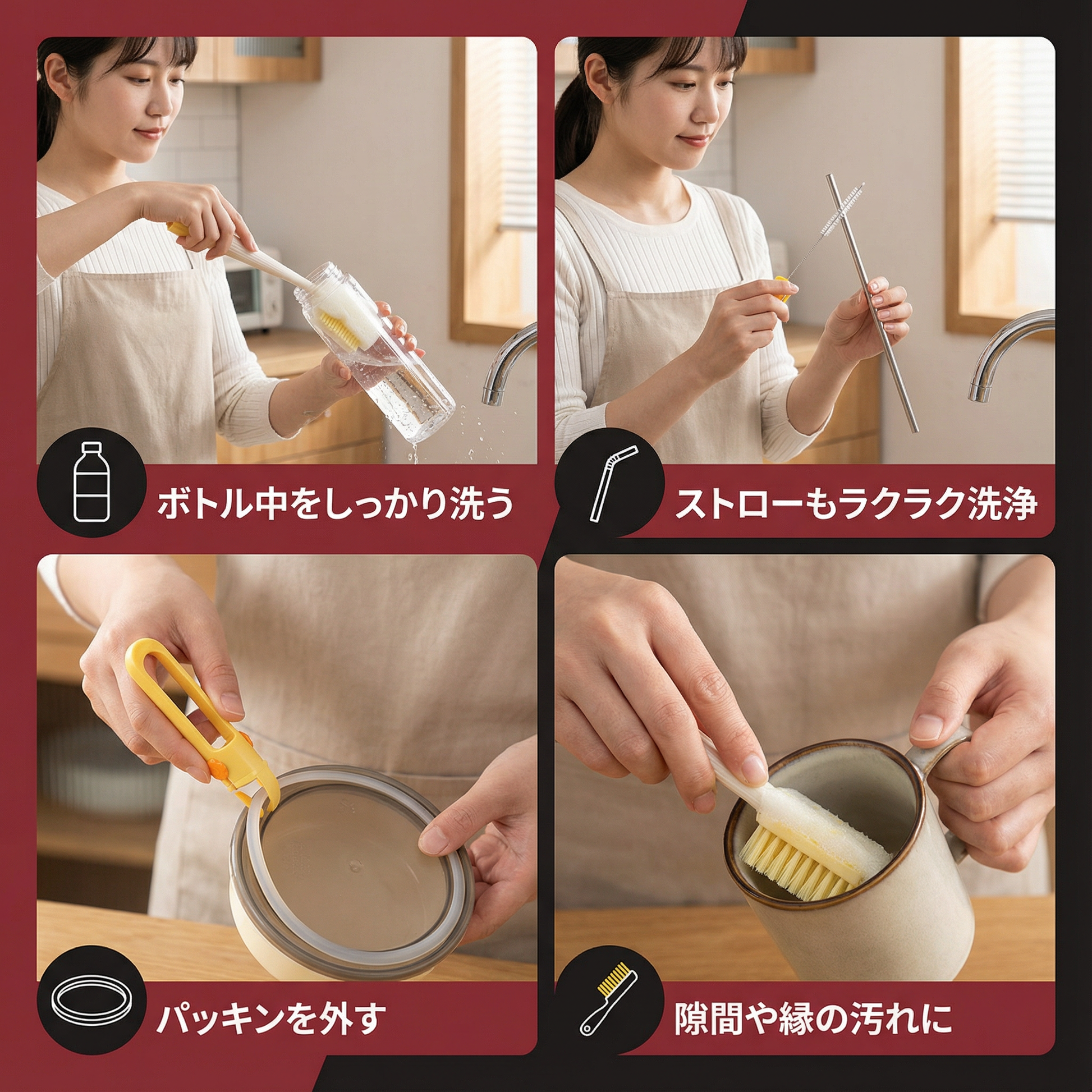 ボトル中をしっかり洗う

ストローもラクラク洗浄

パッキンを外す

隙間や縁の汚れに