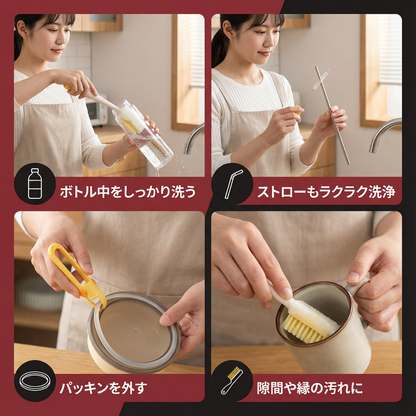 ボトル中をしっかり洗う

ストローもラクラク洗浄

パッキンを外す

隙間や縁の汚れに