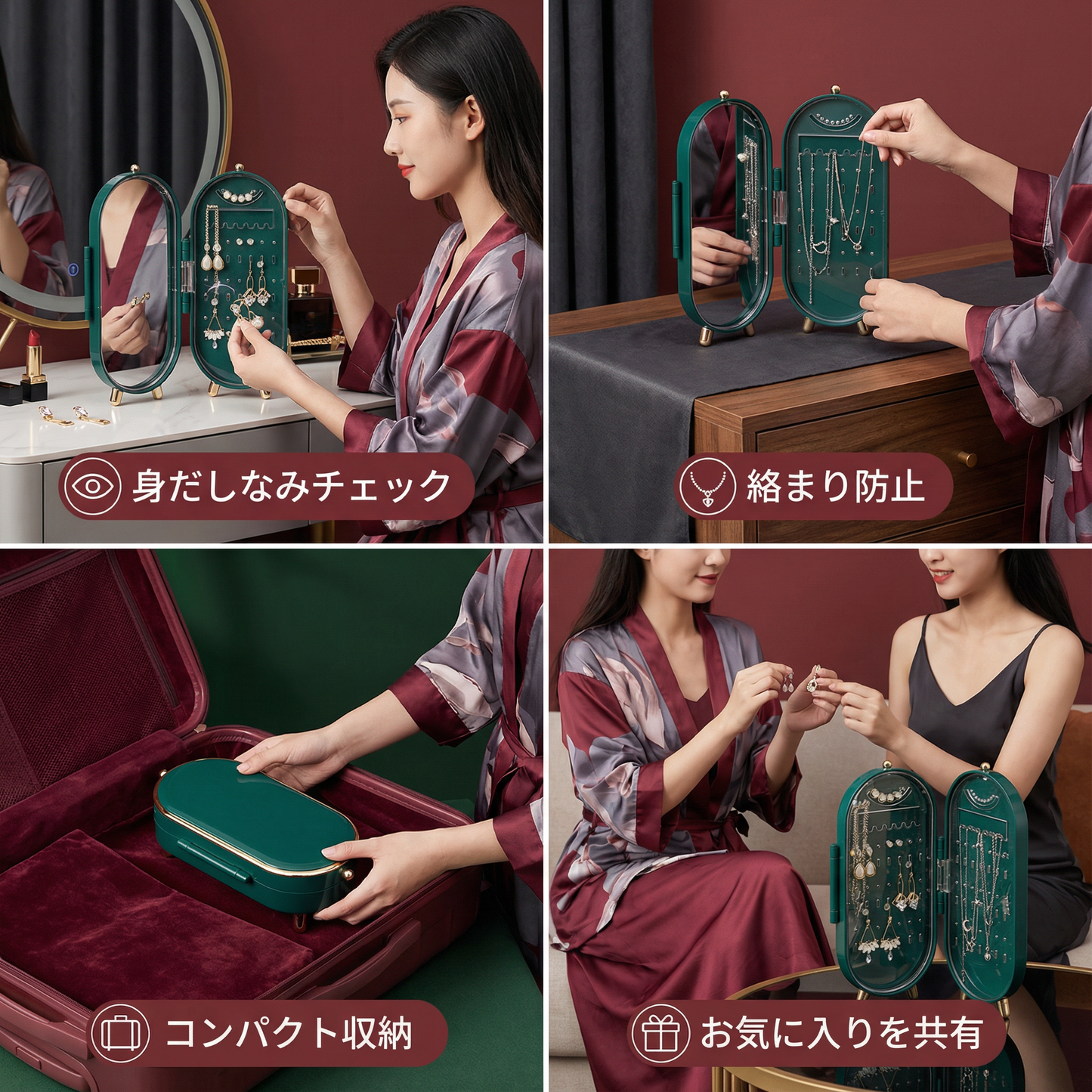 身だしなみチェック

絡まり防止

コンパクト収納

お気に入りを共有