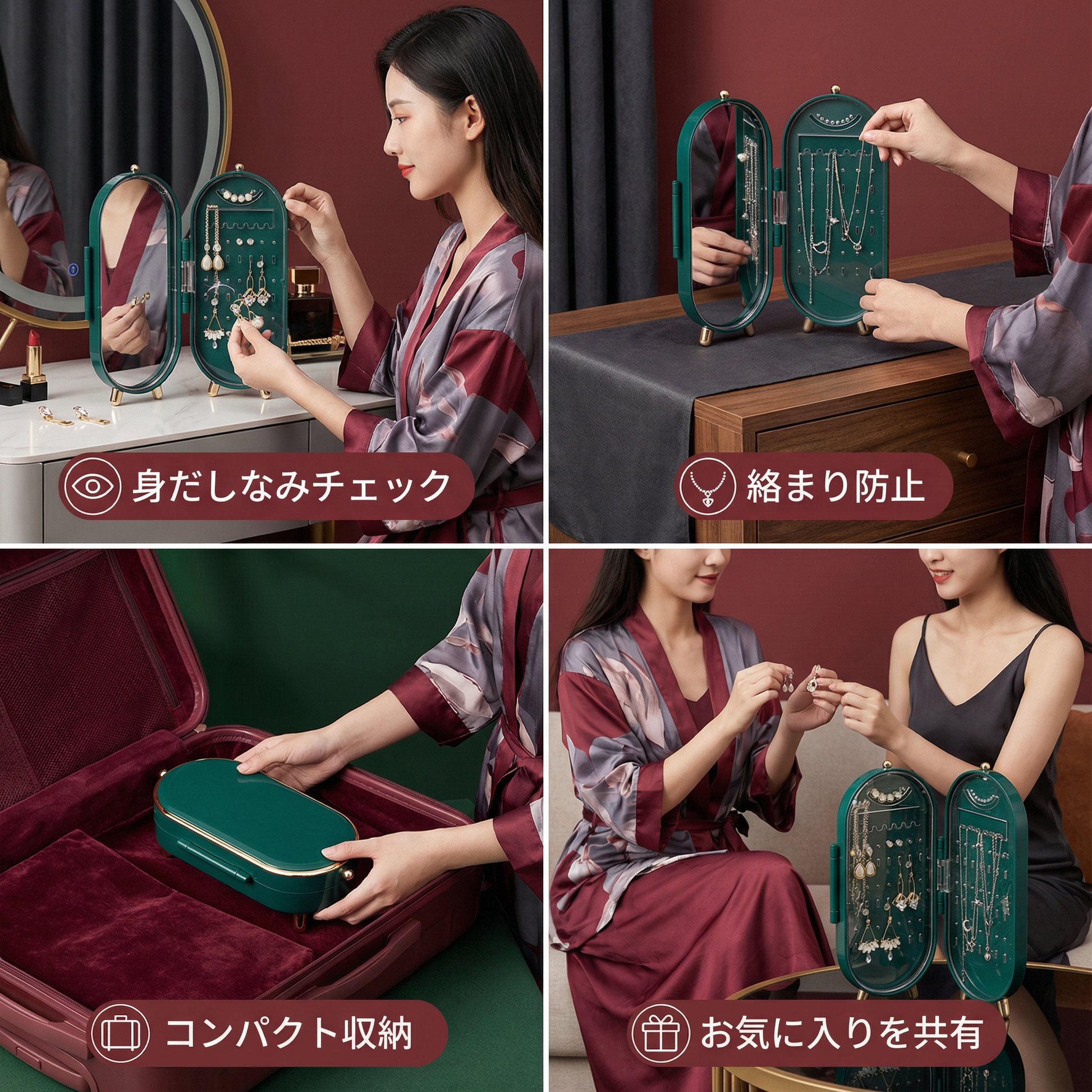 身だしなみチェック

絡まり防止

コンパクト収納

お気に入りを共有