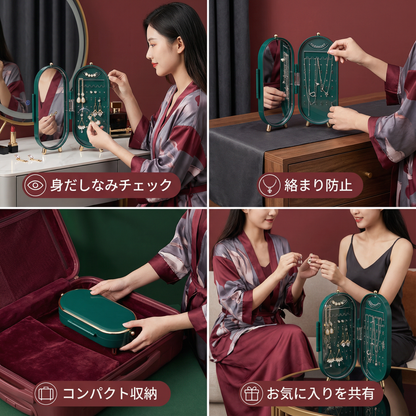 身だしなみチェック

絡まり防止

コンパクト収納

お気に入りを共有