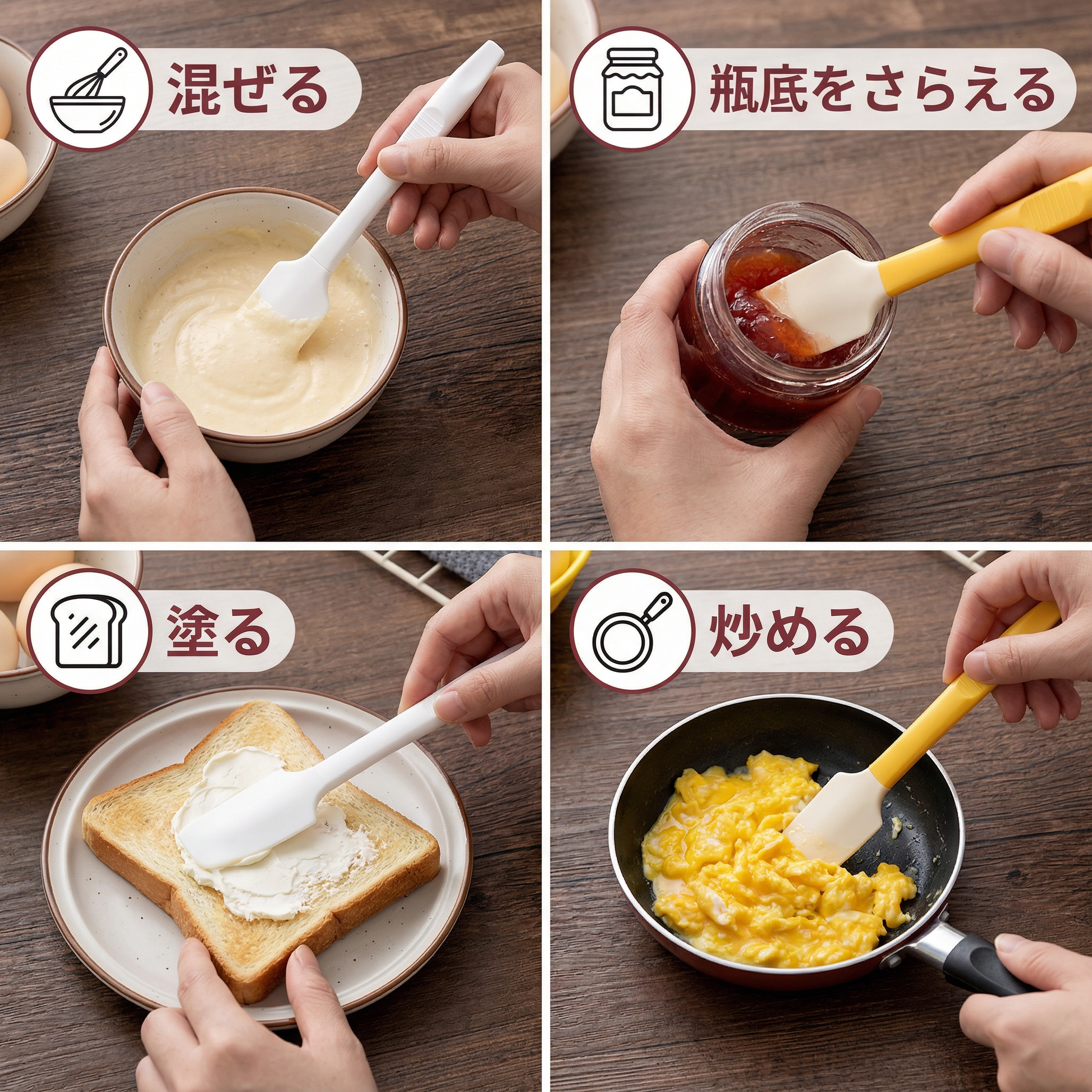 混ぜる

瓶底をさらえる

塗る

炒める