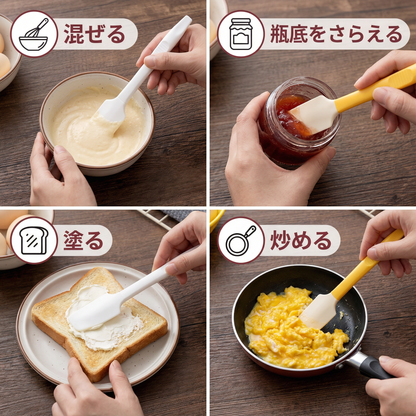 混ぜる

瓶底をさらえる

塗る

炒める