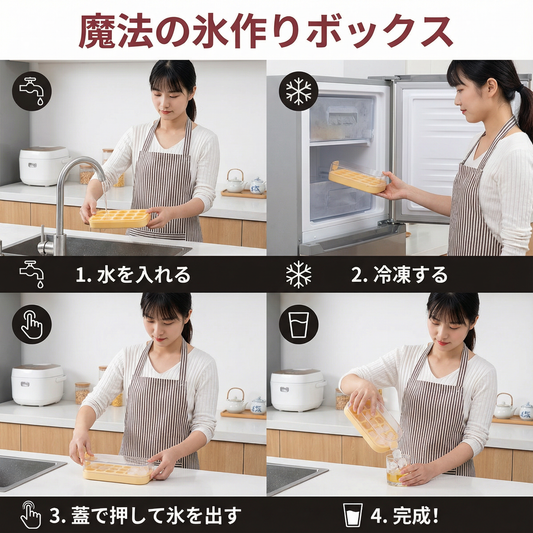 魔法の氷作りボックス

1. 水を入れる

2. 冷凍する

3. 蓋で押して氷を出す

4. 完成!