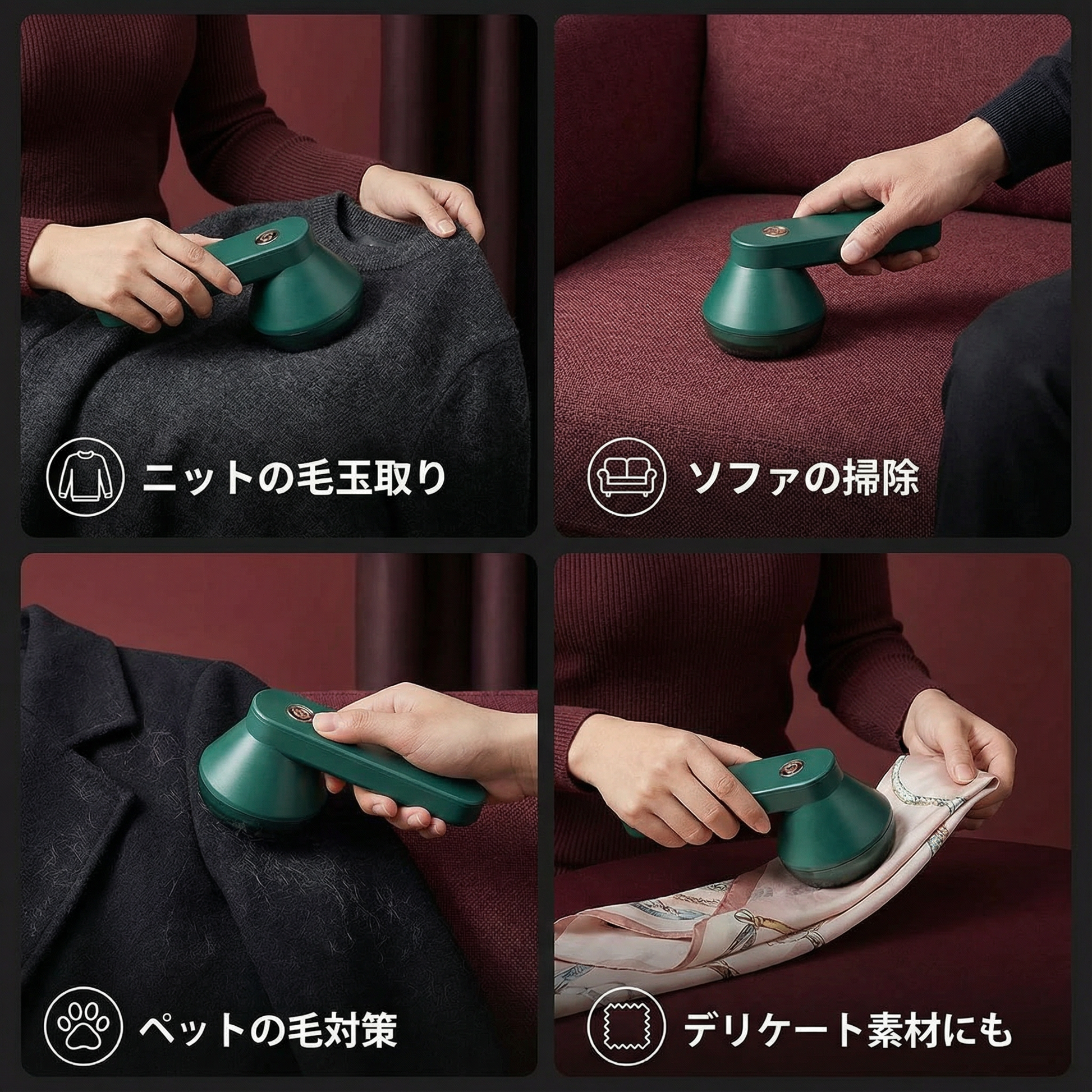 ニットの毛玉取り

ソファの掃除

ペットの毛対策

デリケート素材にも