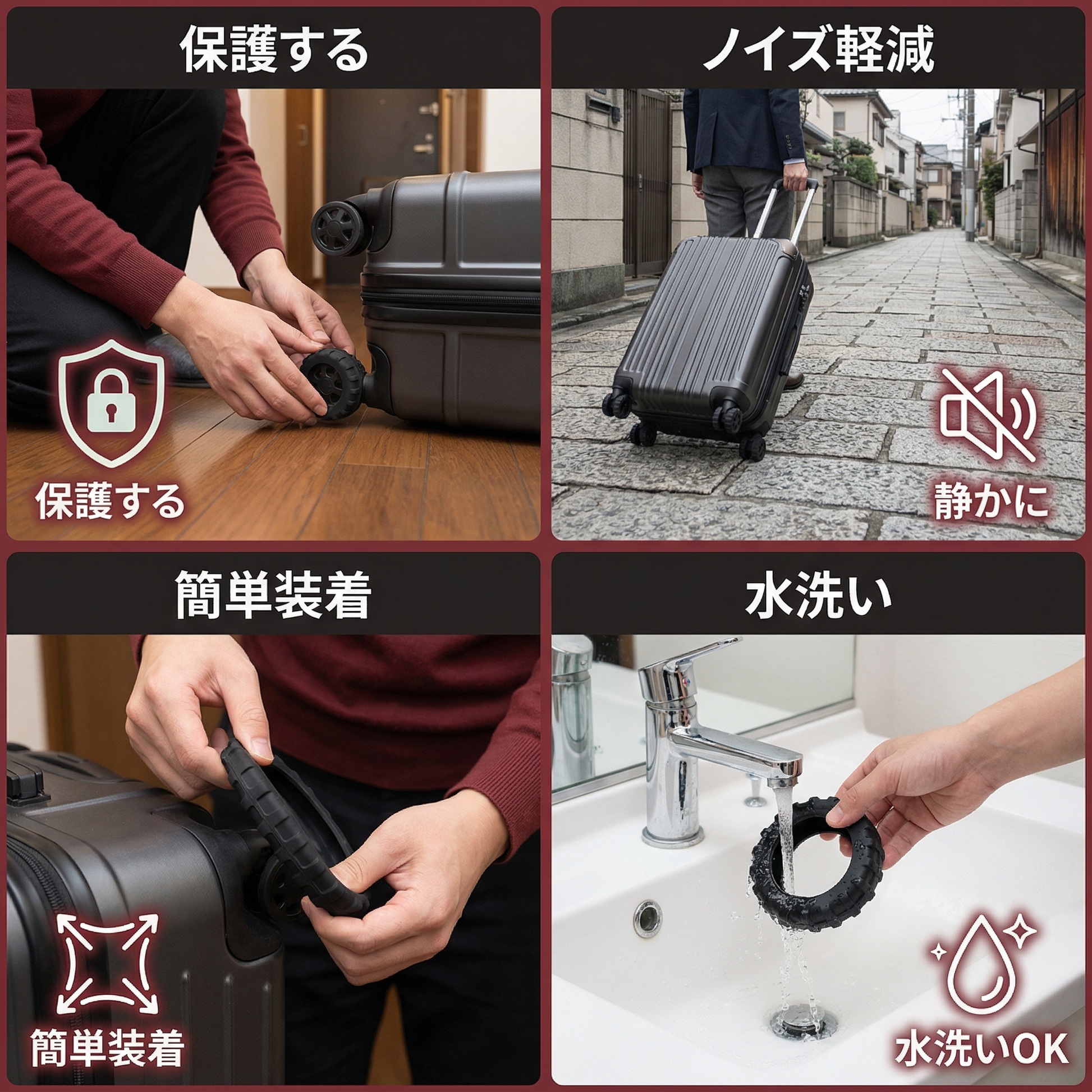 保護する

保護する

ノイズ軽減

静かに

簡単装着

簡単装着

水洗い

水洗いOK