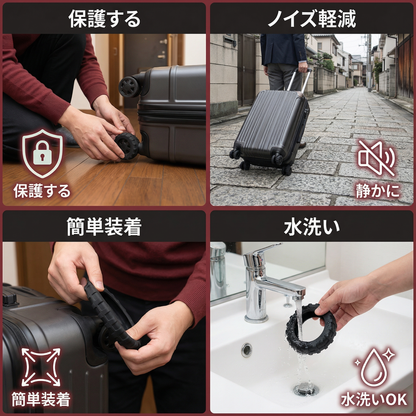 保護する

保護する

ノイズ軽減

静かに

簡単装着

簡単装着

水洗い

水洗いOK