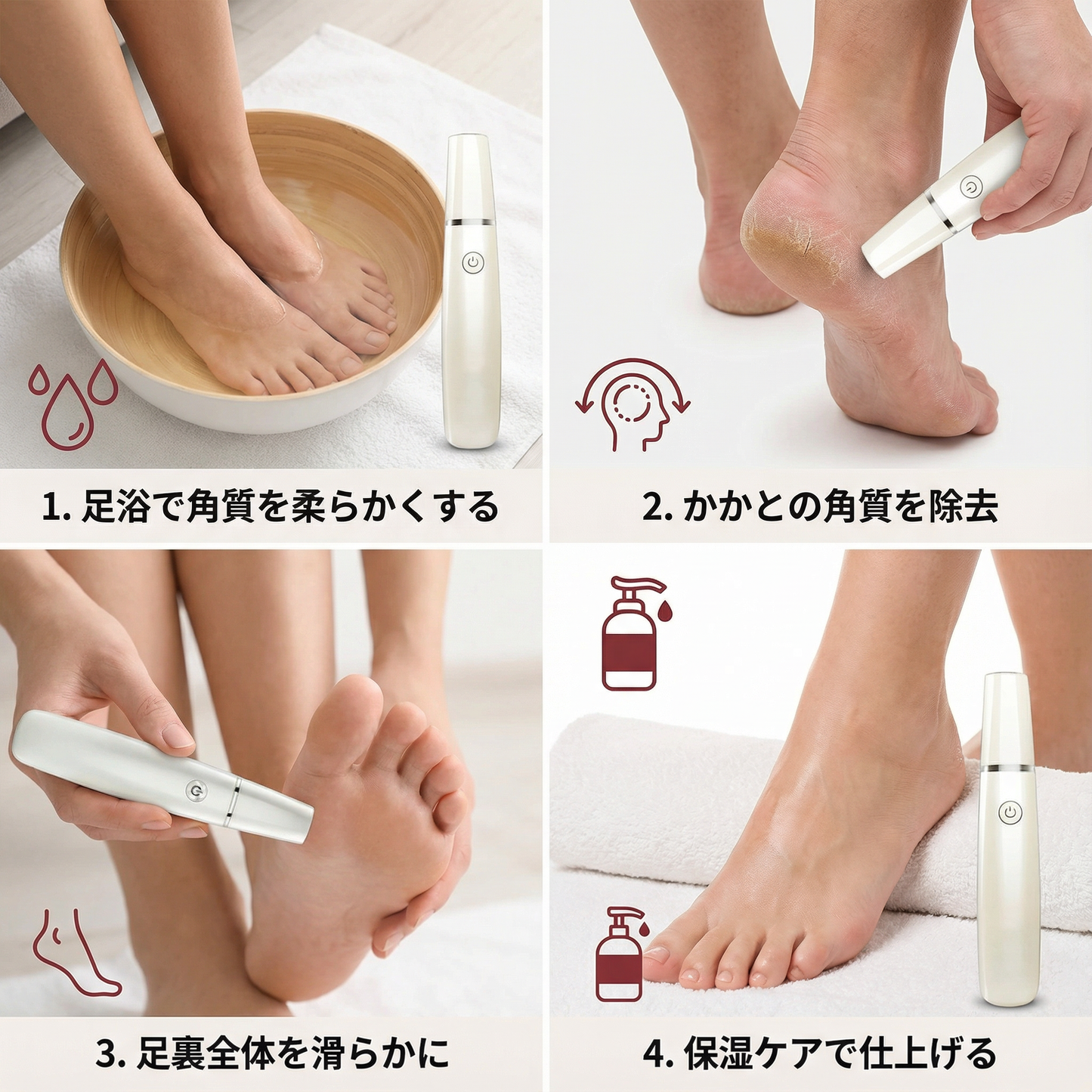 1. 足浴で角質を柔らかくする

2. かかとの角質を除去

3. 足裏全体を滑らかに

4. 保湿ケアで仕上げる