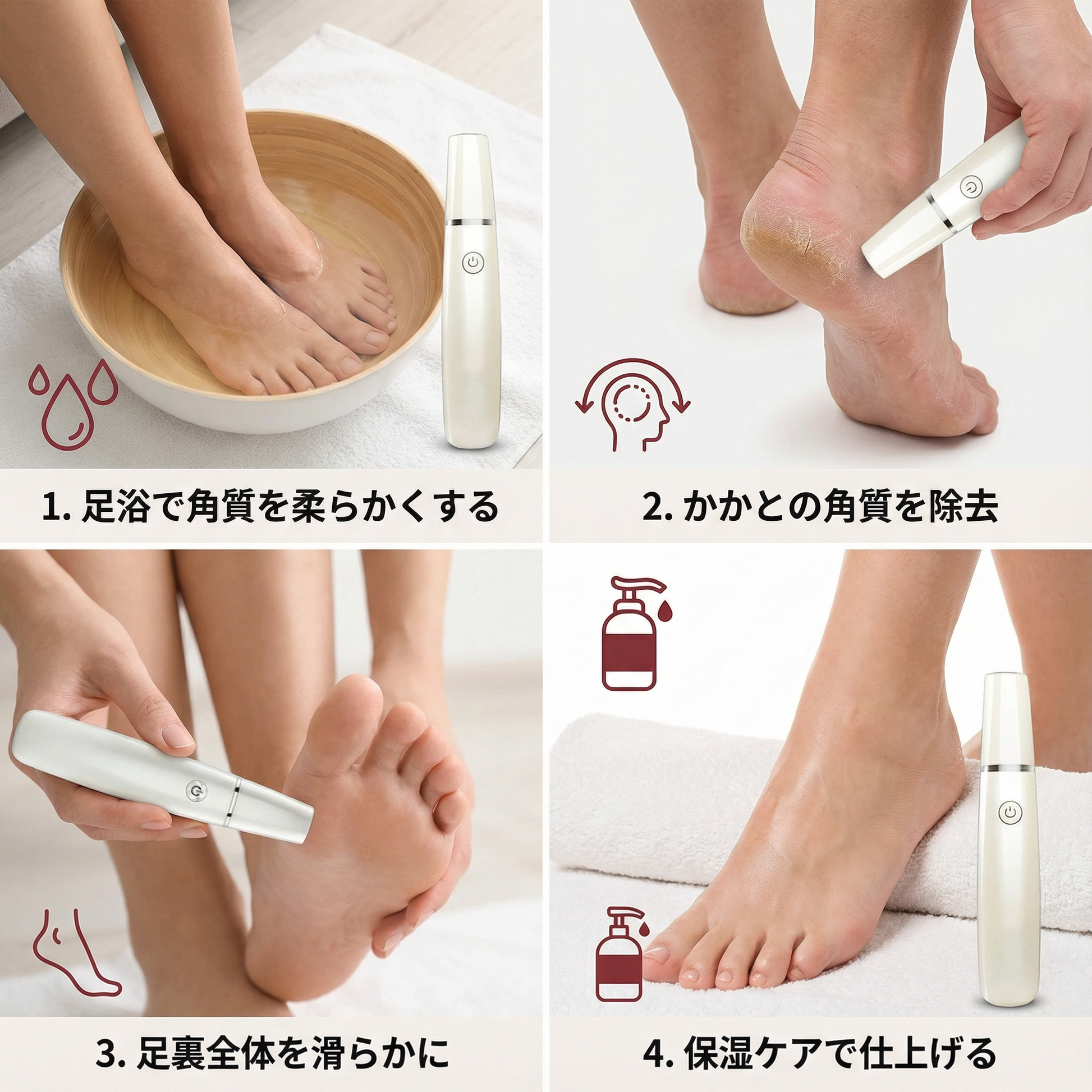 1. 足浴で角質を柔らかくする

2. かかとの角質を除去

3. 足裏全体を滑らかに

4. 保湿ケアで仕上げる