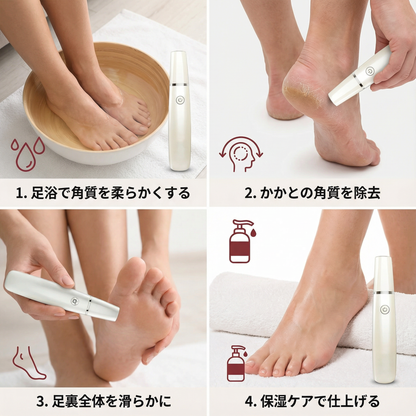 1. 足浴で角質を柔らかくする

2. かかとの角質を除去

3. 足裏全体を滑らかに

4. 保湿ケアで仕上げる