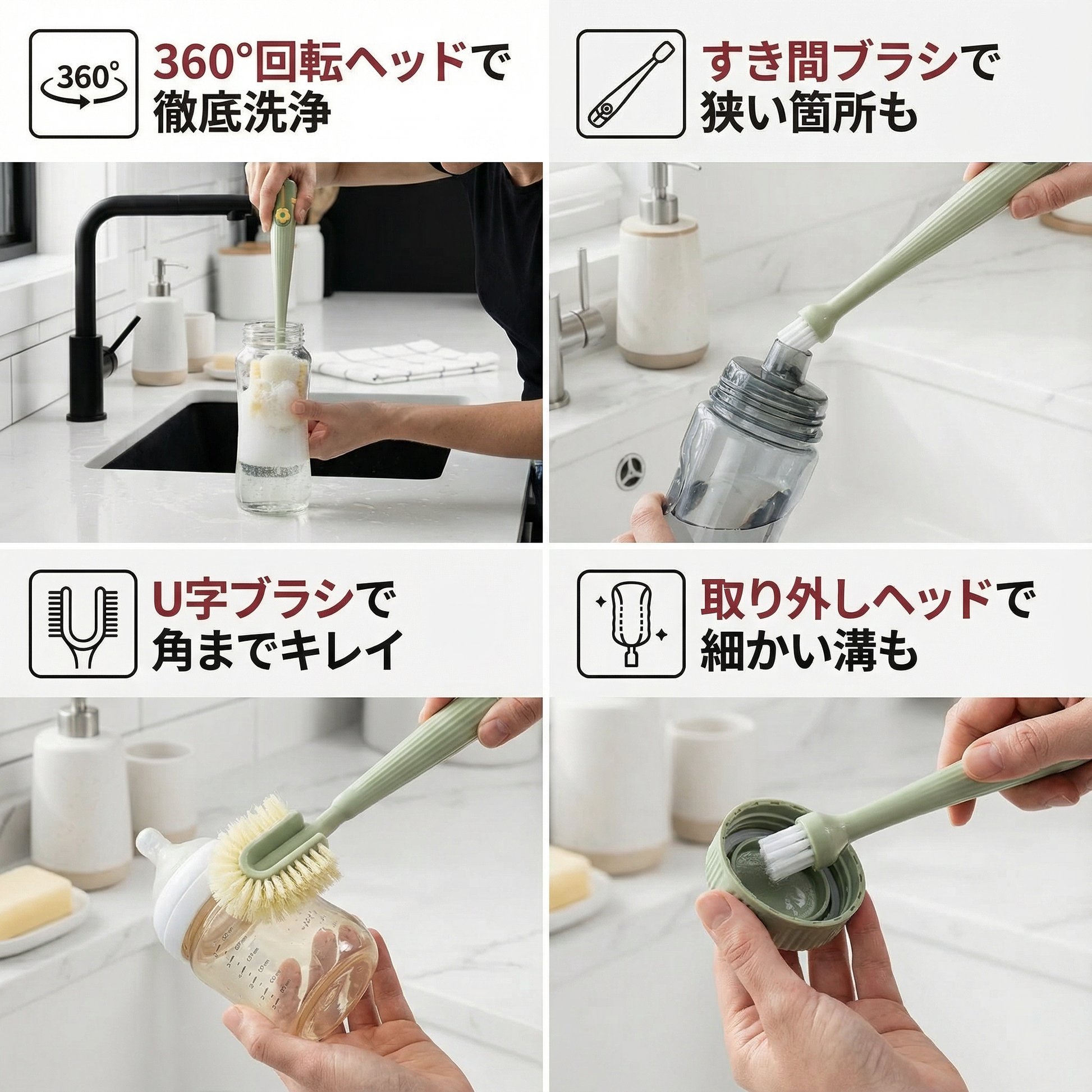 360°

360°回転ヘッドで
徹底洗浄

すき間ブラシで
狭い箇所も

U字ブラシで
角までキレイ

取り外しヘッドで
細かい溝も