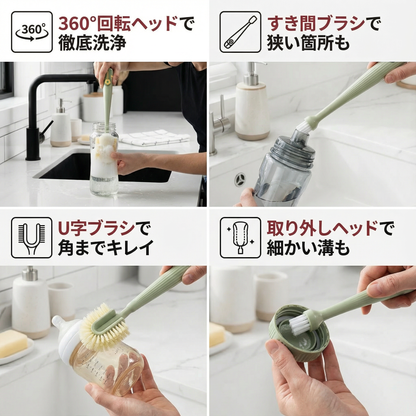 360°

360°回転ヘッドで
徹底洗浄

すき間ブラシで
狭い箇所も

U字ブラシで
角までキレイ

取り外しヘッドで
細かい溝も